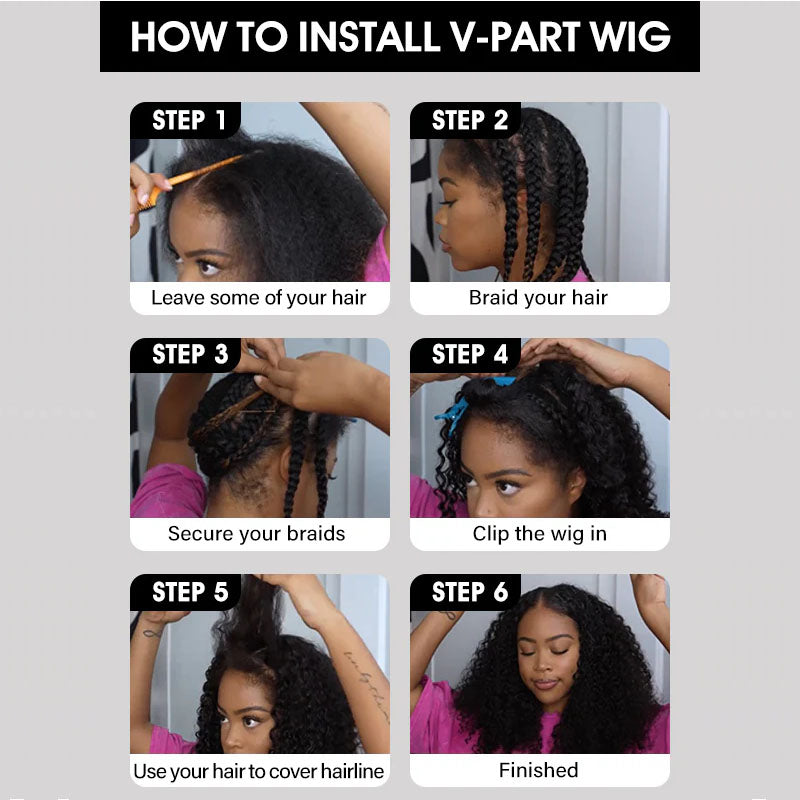 HOW TO INSTALL V-PART WIG

STEP 1
Leave some of your hair

STEP 2
Braid your hair

STEP 3
Secure your braids

STEP 4
Clip the wig in

STEP 5
Use your hair to cover hairline

STEP 6
Finished