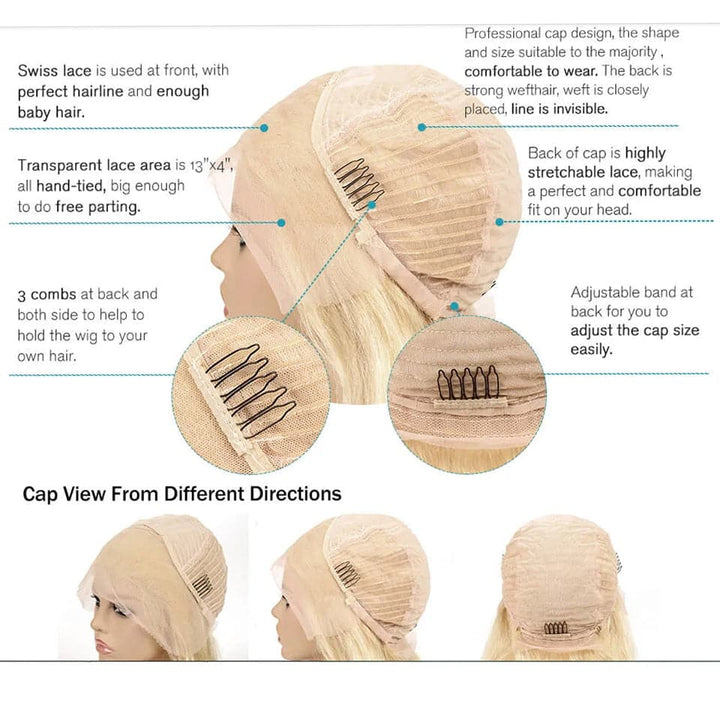 Swiss lace is used at front, with perfect hairline and enough baby hair.

Transparent lace area is 13"x4", all hand-tied, big enough to do free parting.

3 combs at back and both side to help to hold the wig to your own hair.

Professional cap design, the shape and size suitable to the majority , comfortable to wear. The back is strong wefthair, weft is closely placed, line is invisible.

Back of cap is highly stretchable lace, making a perfect and comfortable fit on your head.

Adjustable band at back for you to adjust the cap size easily.

Cap View From Different Directions