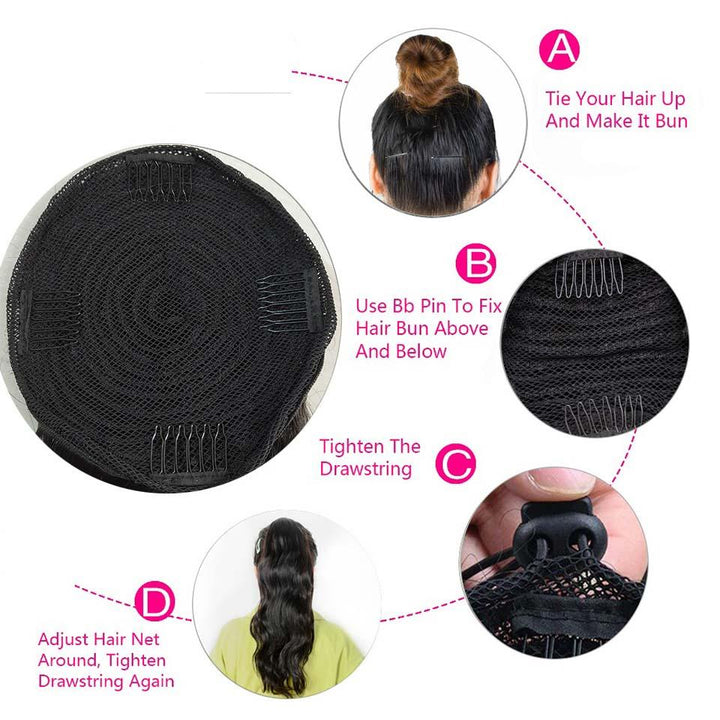 A

Tie Your Hair Up And Make It Bun

B

Use Bb Pin To Fix Hair Bun Above And Below

Tighten The Drawstring

C

D

Adjust Hair Net Around, Tighten Drawstring Again