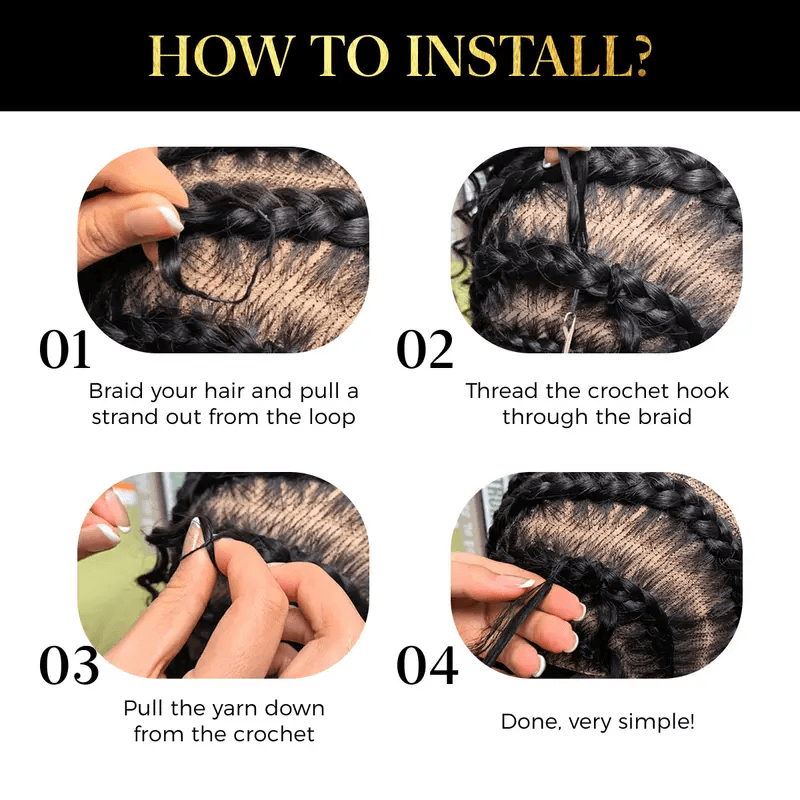 HOW TO INSTALL?

01

Braid your hair and pull a strand out from the loop

02

Thread the crochet hook through the braid

03

Pull the yarn down from the crochet

04

Done, very simple!